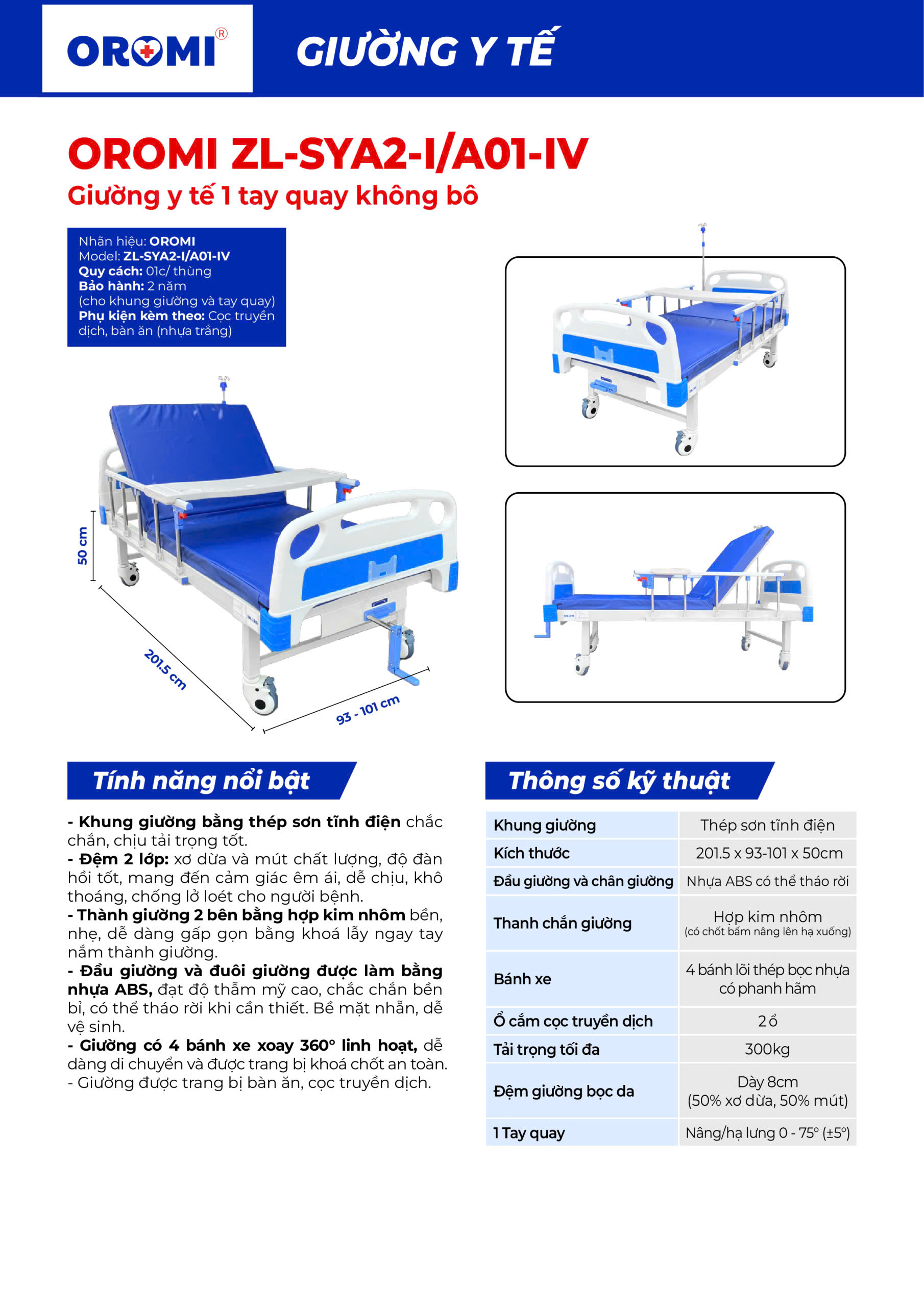 OROMI®

GIƯỜNG Y TẾ

OROMI ZL-SYA2-I/A01-IV
Giường y tế 1 tay quay không bô

Nhãn hiệu: OROMI
Model: ZL-SYA2-I/A01-IV
Quy cách: 01c/ thùng
Bảo hành: 2 năm (cho khung giường và tay quay)
Phụ kiện kèm theo: Cọc truyền dịch, bàn ăn (nhựa trắng)

50 cm
201.5 cm
93 - 101 cm

Tính năng nổi bật

- Khung giường bằng thép sơn tĩnh điện chắc chắn, chịu tải trọng tốt.
- Đệm 2 lớp: xơ dừa và mút chất lượng, độ đàn hồi tốt, mang đến cảm giác êm ái, dễ chịu, khô thoáng, chống lở loét cho người bệnh.
- Thành giường 2 bên bằng hợp kim nhôm bền, nhẹ, dễ dàng gấp gọn bằng khoá lẫy ngay tay nắm thành giường.
- Đầu giường và đuôi giường được làm bằng nhựa ABS, đạt độ thẩm mỹ cao, chắc chắn bền bỉ, có thể tháo rời khi cần thiết. Bề mặt nhẵn, dễ vệ sinh.
- Giường có 4 bánh xe xoay 360° linh hoạt, dễ dàng di chuyển và được trang bị khoá chốt an toàn.
- Giường được trang bị bàn ăn, cọc truyền dịch.

Thông số kỹ thuật

| Khung giường | Thép sơn tĩnh điện |
|---|---|
| Kích thước | 201.5 x 93-101 x 50cm |
| Đầu giường và chân giường | Nhựa ABS có thể tháo rời |
| Thanh chắn giường | Hợp kim nhôm (có chốt bấm nâng lên hạ xuống) |
| Bánh xe | 4 bánh lõi thép bọc nhựa có phanh hãm |
| Ổ cắm cọc truyền dịch | 2 ổ |
| Tải trọng tối đa | 300kg |
| Đệm giường bọc da | Dày 8cm (50% xơ dừa, 50% mút) |
| 1 Tay quay | Nâng/hạ lưng 0 - 75° (±5°) |